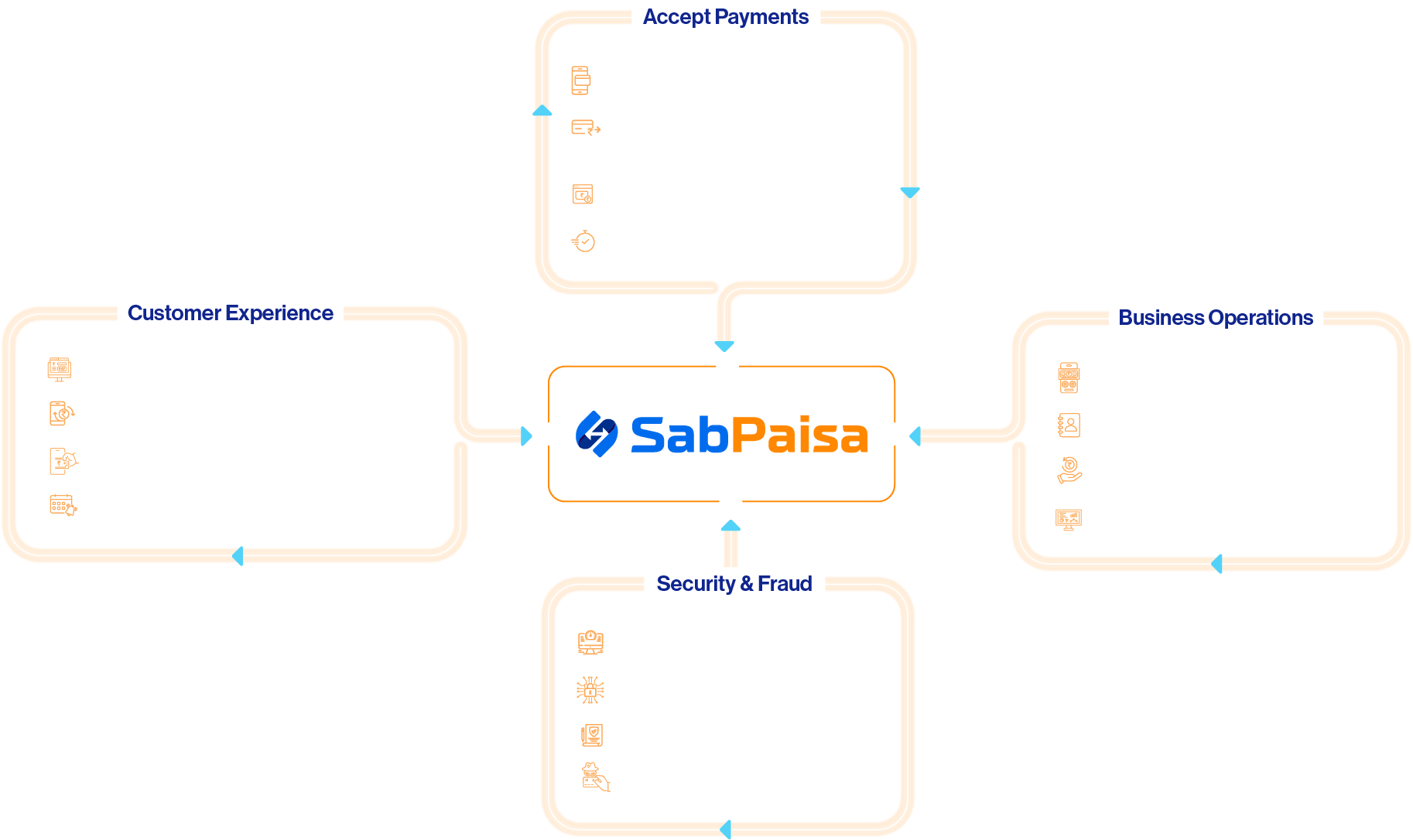 Accept Payments

Customer Experience

SabPaisa

Business Operations

Security & Fraud